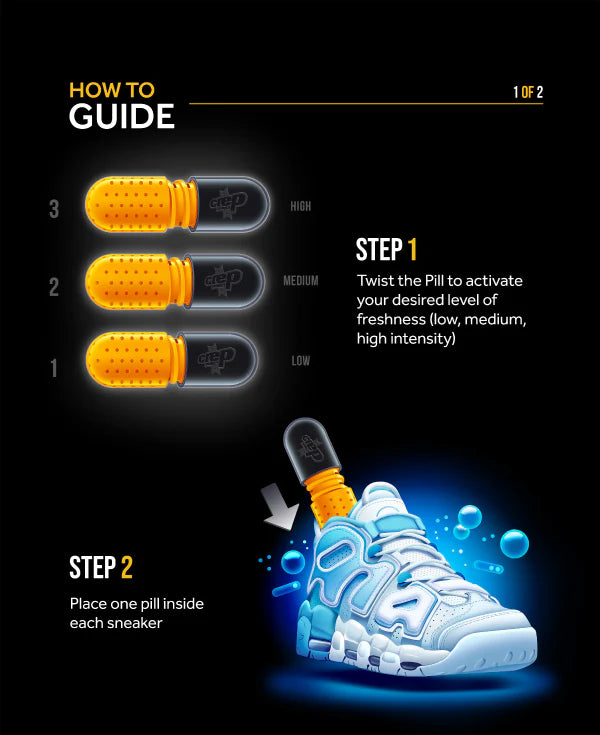 HOW TO
GUIDE

1 OF 2

3 crep HIGH

2 crep MEDIUM

1 crep LOW

STEP 1

Twist the Pill to activate your desired level of freshness (low, medium, high intensity)

crep

STEP 2

Place one pill inside each sneaker